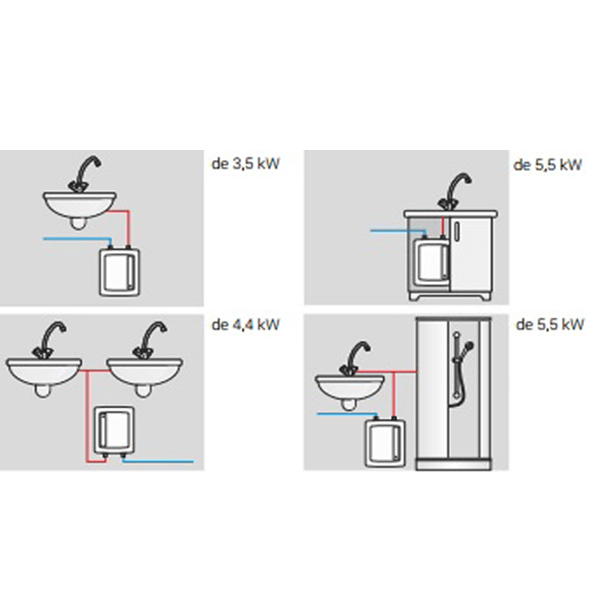 de 3,5 kW

de 5,5 kW

de 4,4 kW

de 5,5 kW